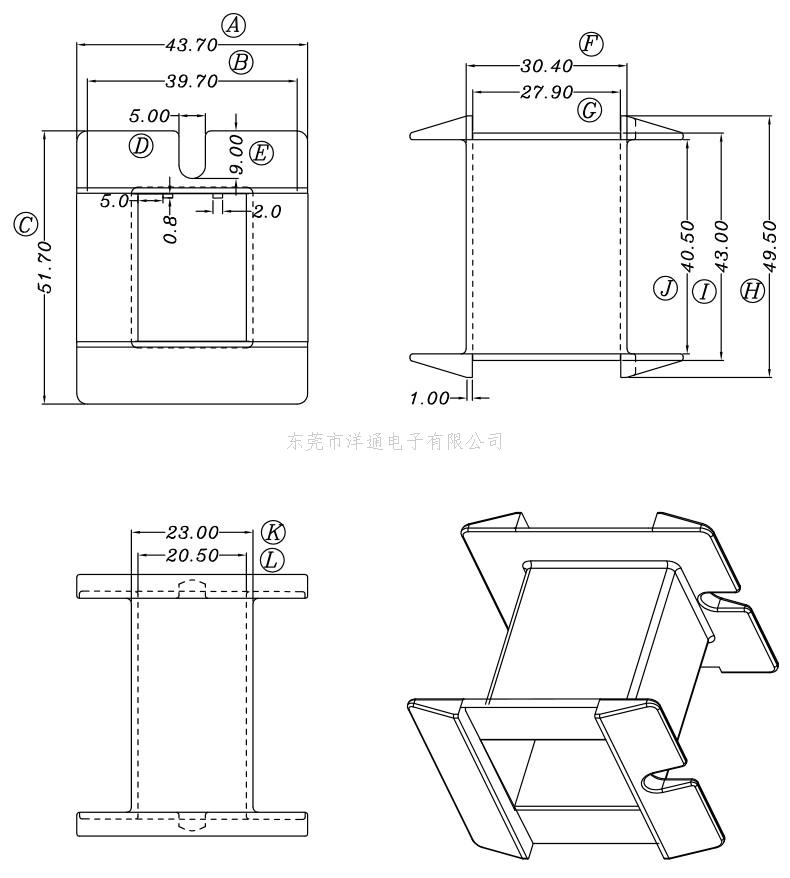 A
43.70
B
39.70
5.00
D
9.00
E
5.0
0.8
2.0
C
51.70

F
30.40
27.90
G
40.50
43.00
49.50
J
I
H
1.00

东莞市洋通电子有限公司

23.00
K
20.50
L