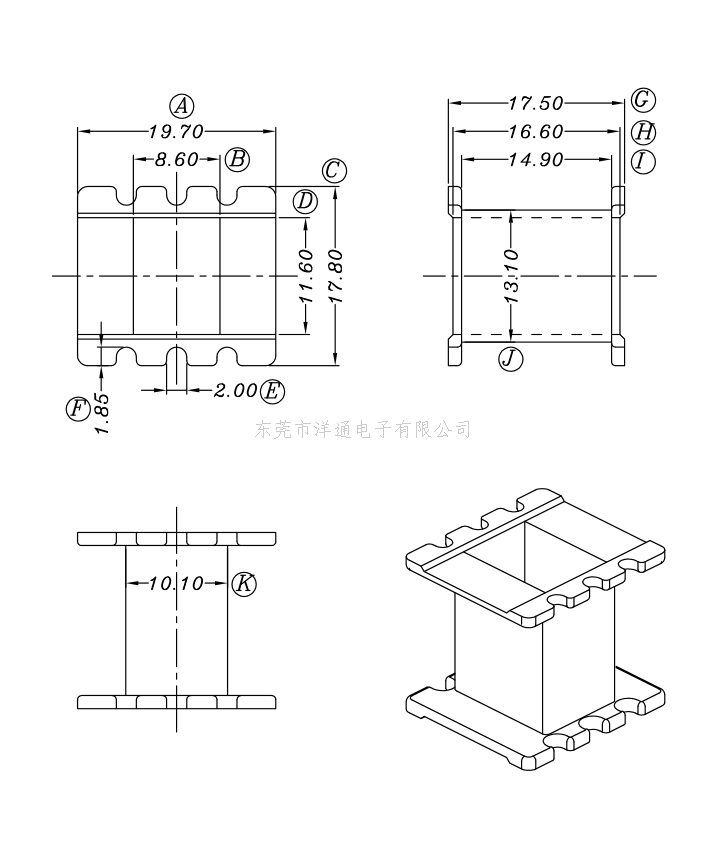 A
19.70
8.60 B
C
D
11.60
17.80
F
1.85
2.00 E

17.50 G
16.60 H
14.90 I
13.10
J

东莞市洋通电子有限公司

10.10 K