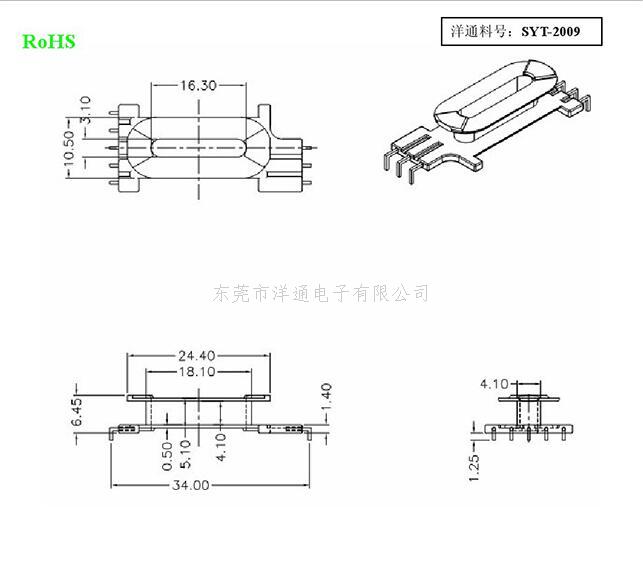 RoHS

洋通料号：SYT-2009

16.30
3.10
10.50

东莞市洋通电子有限公司

24.40
18.10
6.45
1.40
0.50
5.10
4.10
34.00

4.10
1.25